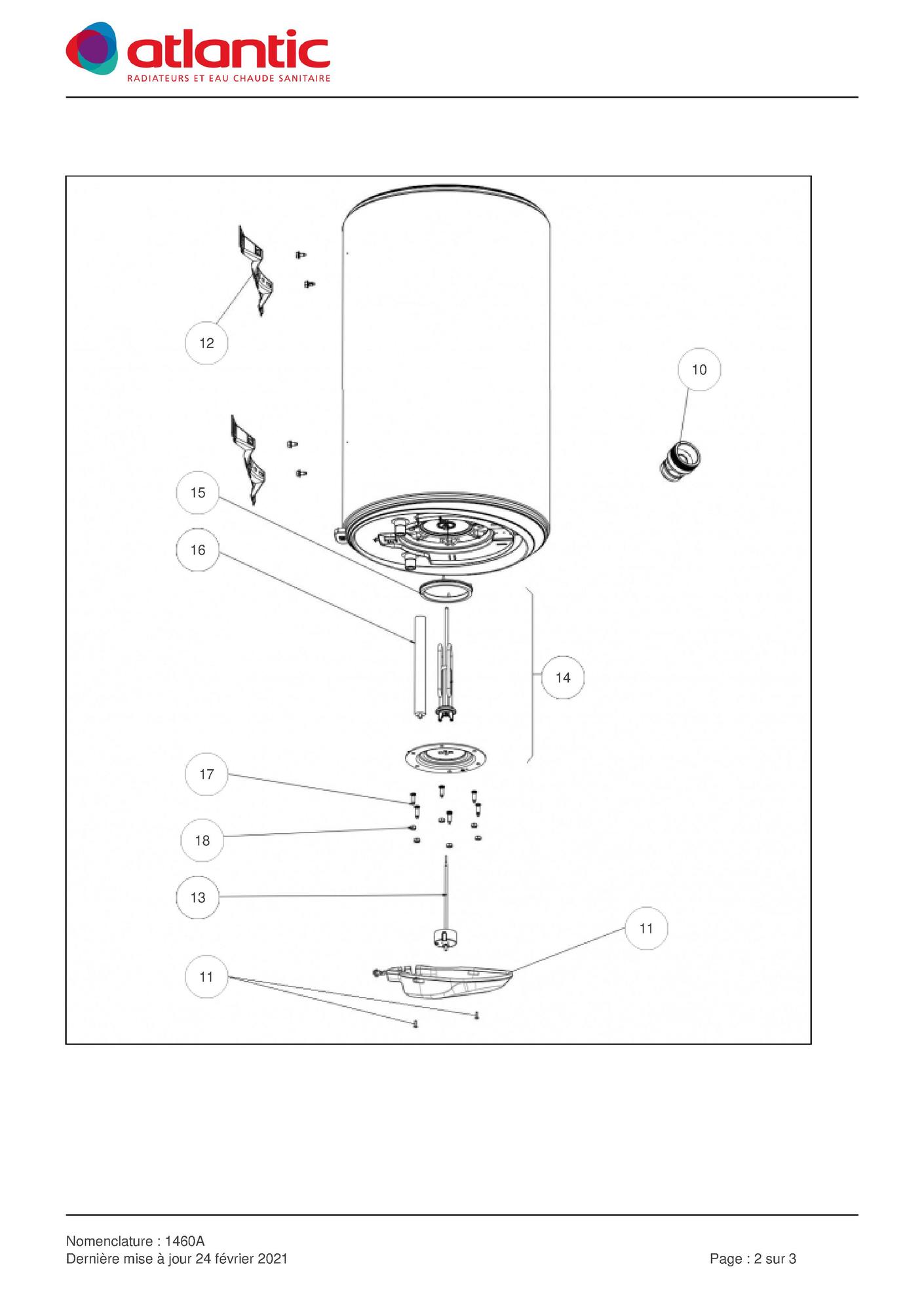 atlantic
RADIATEURS ET EAU CHAUDE SANITAIRE

12
10
15
16
14
17
18
13
11
11

Nomenclature : 1460A
Dernière mise à jour 24 février 2021
Page : 2 sur 3